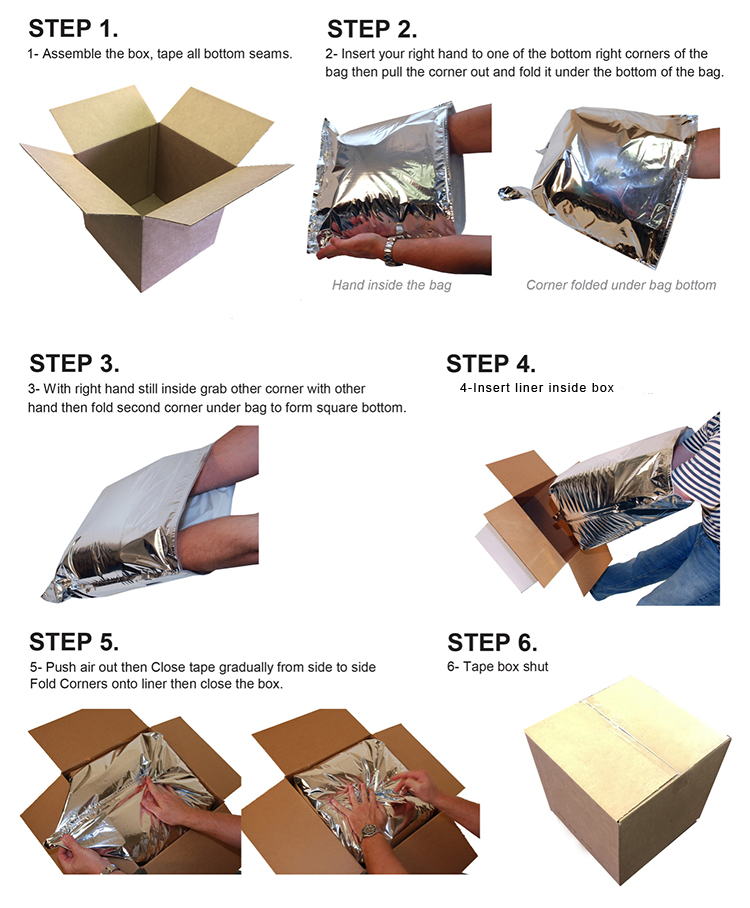 STEP 1.
1- Assemble the box, tape all bottom seams.

STEP 2.
2- Insert your right hand to one of the bottom right corners of the bag then pull the corner out and fold it under the bottom of the bag.

Hand inside the bag

Corner folded under bag bottom

STEP 3.
3- With right hand still inside grab other corner with other hand then fold second corner under bag to form square bottom.

STEP 4.
4-Insert liner inside box

STEP 5.
5- Push air out then Close tape gradually from side to side Fold Corners onto liner then close the box.

STEP 6.
6- Tape box shut